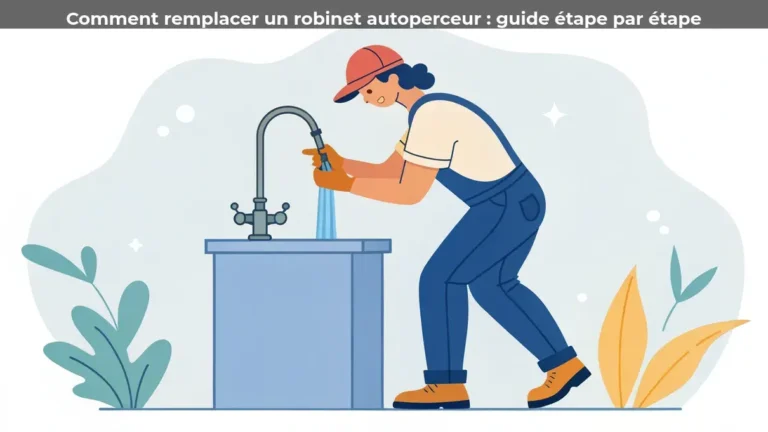 Comment remplacer un robinet autoperceur : guide étape par étape