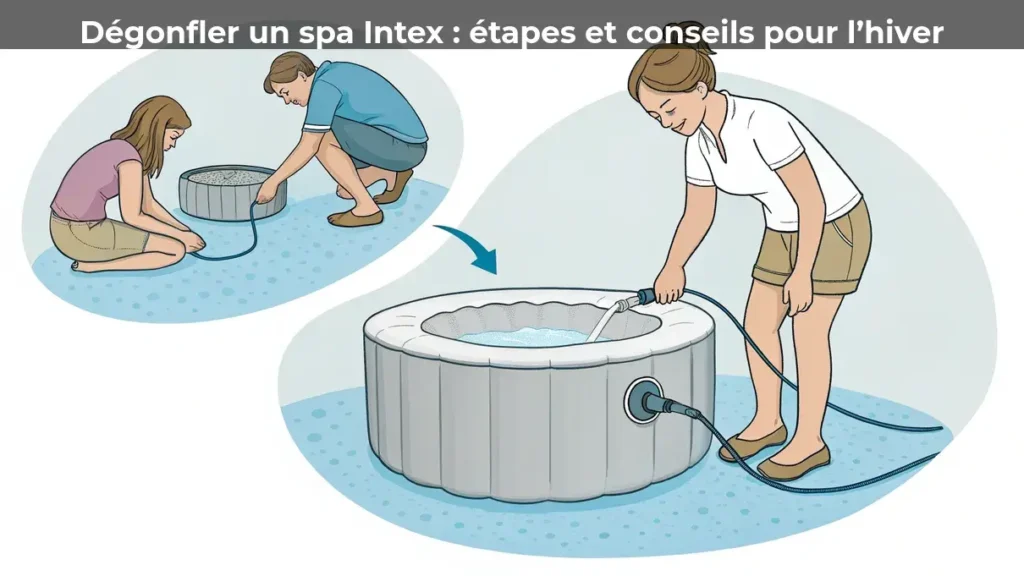 Dégonfler un spa Intex : étapes et conseils pour l’hiver